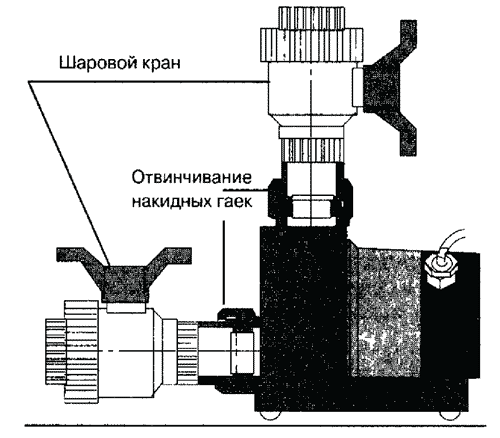 Шаровой кран

Отвинчивание накидных гаек